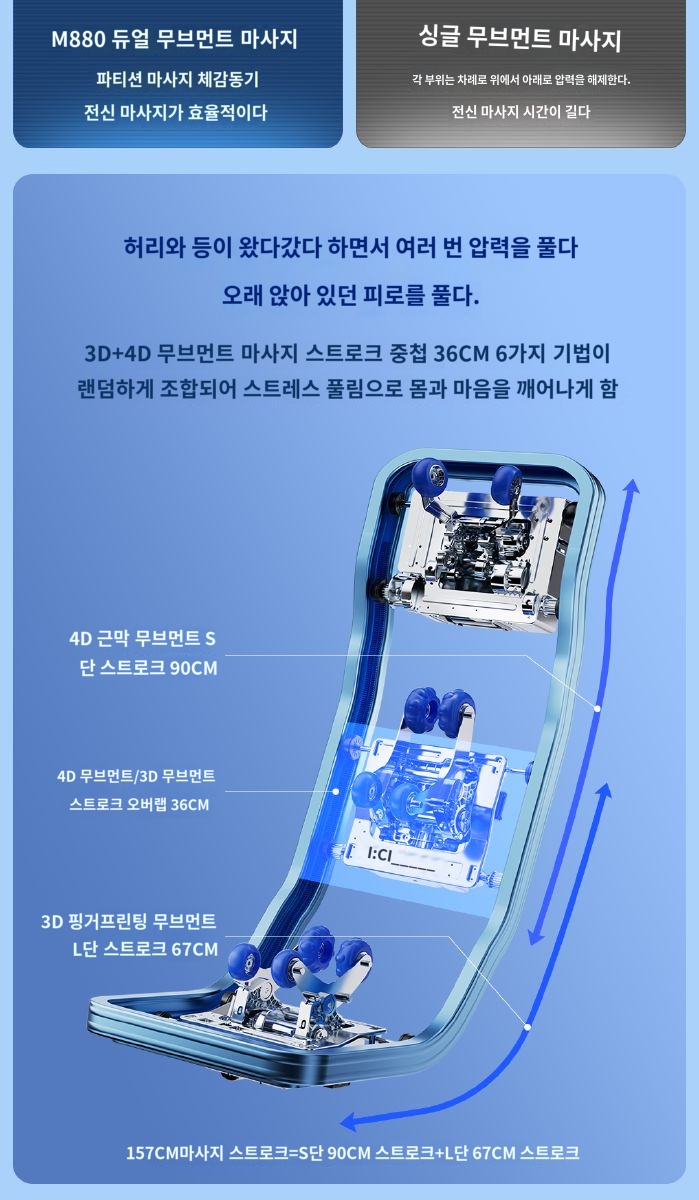 M880 듀얼 무브먼트 마사지

파티션 마사지 체감동기

전신 마사지가 효율적이다

싱글 무브먼트 마사지

각 부위는 차례로 위에서 아래로 압력을 해제한다.

전신 마사지 시간이 길다

허리와 등이 왔다갔다 하면서 여러 번 압력을 풀다

오래 앉아 있던 피로를 풀다.

3D+4D 무브먼트 마사지 스트로크 중첩 36CM 6가지 기법이 랜덤하게 조합되어 스트레스 풀림으로 몸과 마음을 깨어나게 함

4D 근막 무브먼트 S 단 스트로크 90CM

4D 무브먼트/3D 무브먼트 스트로크 오버랩 36CM

I:CI

3D 핑거프린팅 무브먼트 L단 스트로크 67CM

157CM마사지 스트로크=S단 90CM 스트로크+L단 67CM 스트로크