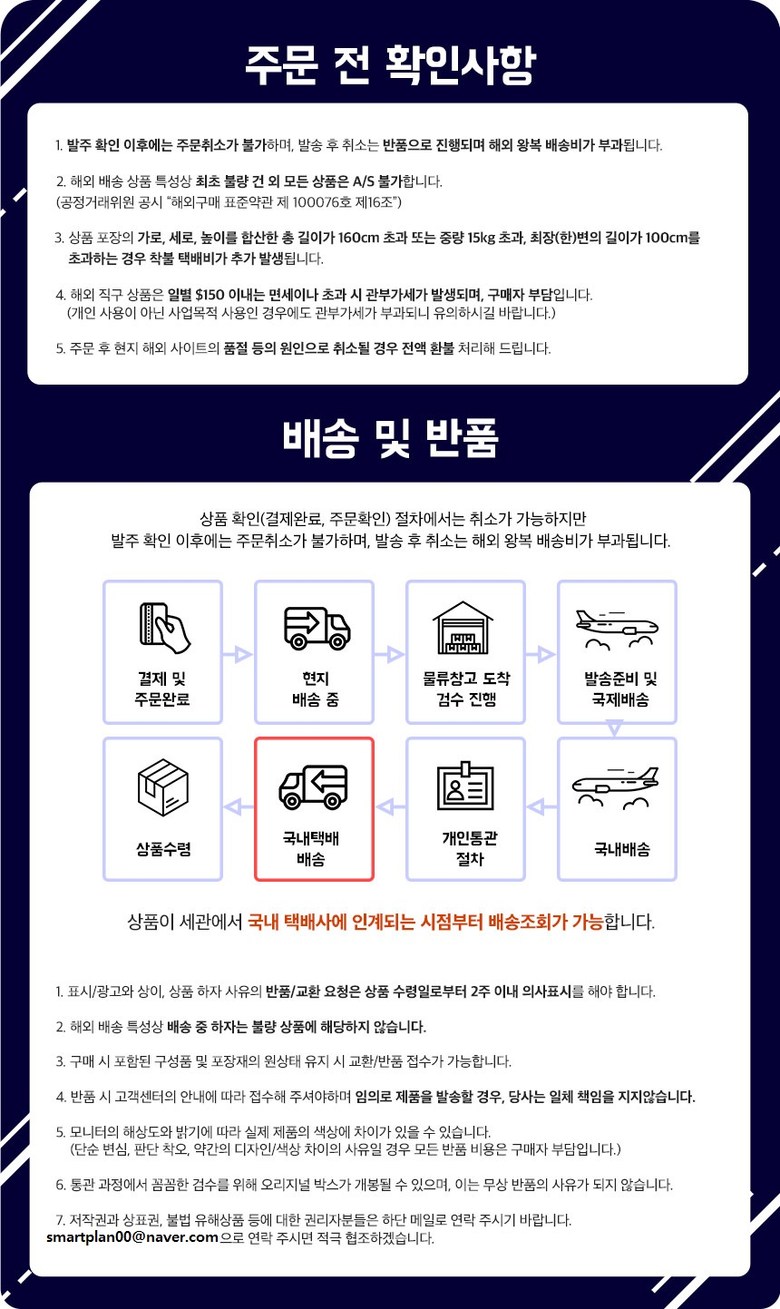 주문 전 확인사항

1. 발주 확인 이후에는 주문취소가 불가하며, 발송 후 취소는 반품으로 진행되며 해외 왕복 배송비가 부과됩니다.

2. 해외 배송 상품 특성상 최초 불량 건 외 모든 상품은 A/S 불가합니다.
(공정거래위원 공시 "해외구매 표준약관 제 100076호 제16조")

3. 상품 포장의 가로, 세로, 높이를 합산한 총 길이가 160cm 초과 또는 중량 15kg 초과, 최장(한)변의 길이가 100cm를 초과하는 경우 착불 택배비가 추가 발생됩니다.

4. 해외 직구 상품은 일별 $150 이내는 면세이나 초과 시 관부가세가 발생되며, 구매자 부담입니다.
(개인 사용이 아닌 사업목적 사용인 경우에도 관부가세가 부과되니 유의하시길 바랍니다.)

5. 주문 후 현지 해외 사이트의 품절 등의 원인으로 취소될 경우 전액 환불 처리해 드립니다.

배송 및 반품

상품 확인(결제완료, 주문확인) 절차에서는 취소가 가능하지만
발주 확인 이후에는 주문취소가 불가하며, 발송 후 취소는 해외 왕복 배송비가 부과됩니다.

결제 및 주문완료

현지 배송 중

물류창고 도착 검수 진행

발송준비 및 국제배송

국내배송

개인통관 절차

국내택배 배송

상품수령

상품이 세관에서 국내 택배사에 인계되는 시점부터 배송조회가 가능합니다.

1. 표시/광고와 상이, 상품 하자 사유의 반품/교환 요청은 상품 수령일로부터 2주 이내 의사표시를 해야 합니다.

2. 해외 배송 특성상 배송 중 하자는 불량 상품에 해당하지 않습니다.

3. 구매 시 포함된 구성품 및 포장재의 원상태 유지 시 교환/반품 접수가 가능합니다.

4. 반품 시 고객센터의 안내에 따라 접수해 주셔야하며 임의로 제품을 발송할 경우, 당사는 일체 책임을 지지않습니다.

5. 모니터의 해상도와 밝기에 따라 실제 제품의 색상에 차이가 있을 수 있습니다.
(단순 변심, 판단 착오, 약간의 디자인/색상 차이의 사유일 경우 모든 반품 비용은 구매자 부담입니다.)

6. 통관 과정에서 꼼꼼한 검수를 위해 오리지널 박스가 개봉될 수 있으며, 이는 무상 반품의 사유가 되지 않습니다.

7. 저작권과 상표권, 불법 유해상품 등에 대한 권리자분들은 하단 메일로 연락 주시기 바랍니다.
smartplan00@naver.com으로 연락 주시면 적극 협조하겠습니다.