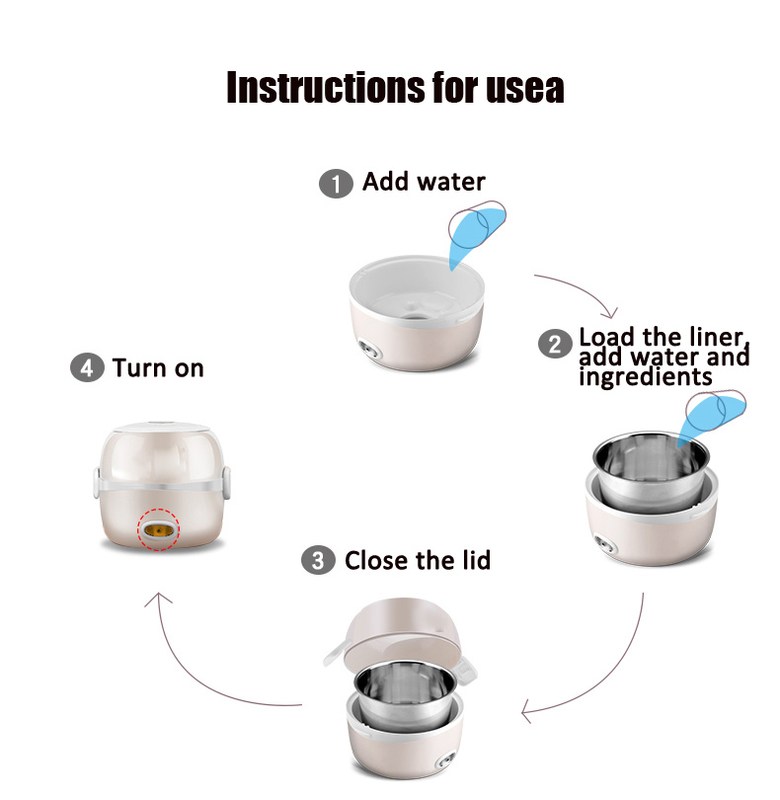 Instructions for usea

1 Add water

2 Load the liner, add water and ingredients

3 Close the lid

4 Turn on