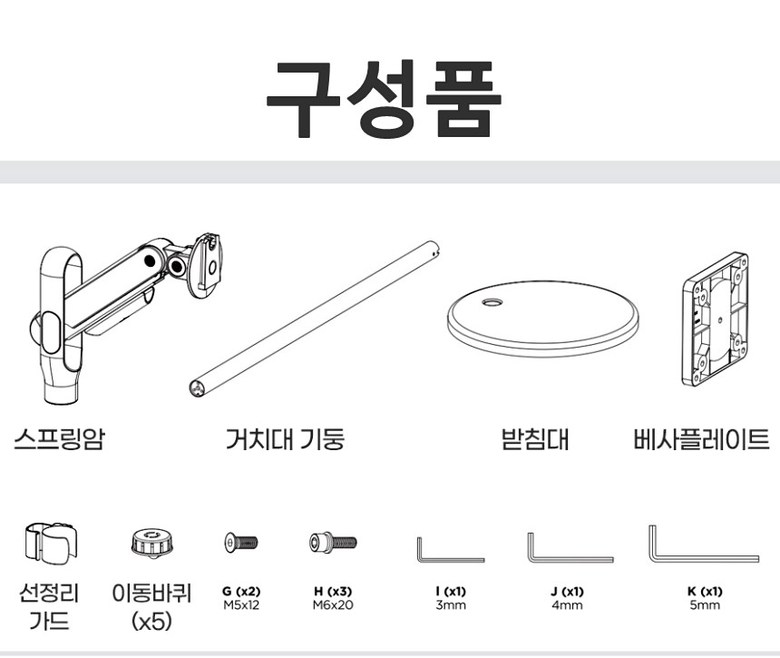 구성품

스프링암

거치대 기둥

받침대

베사플레이트

선정리 가드

이동바퀴 (x5)

G (x2)
M5x12

H (x3)
M6x20

I (x1)
3mm

J (x1)
4mm

K (x1)
5mm