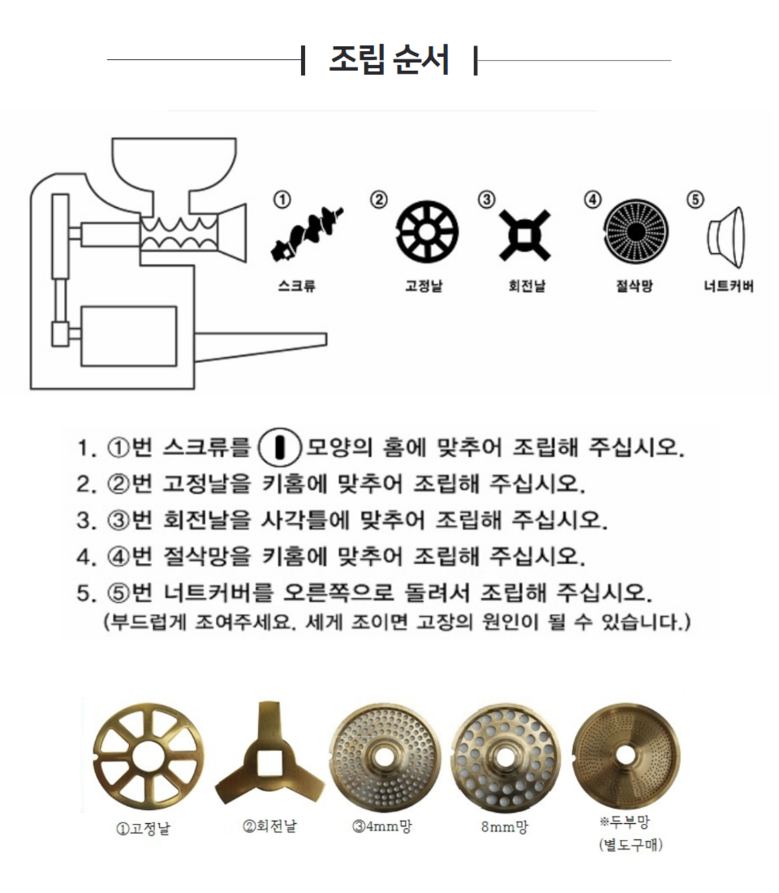 조립 순서

①
스크류

②
고정날

③
회전날

④
절삭망

⑤
너트커버

1. ①번 스크류를 모양의 홈에 맞추어 조립해 주십시오.
2. ②번 고정날을 키홈에 맞추어 조립해 주십시오.
3. ③번 회전날을 사각틀에 맞추어 조립해 주십시오.
4. ④번 절삭망을 키홈에 맞추어 조립해 주십시오.
5. ⑤번 너트커버를 오른쪽으로 돌려서 조립해 주십시오.
(부드럽게 조여주세요. 세게 조이면 고장의 원인이 될 수 있습니다.)

①고정날

②회전날

③4mm망

8mm망

※두부망
(별도구매)