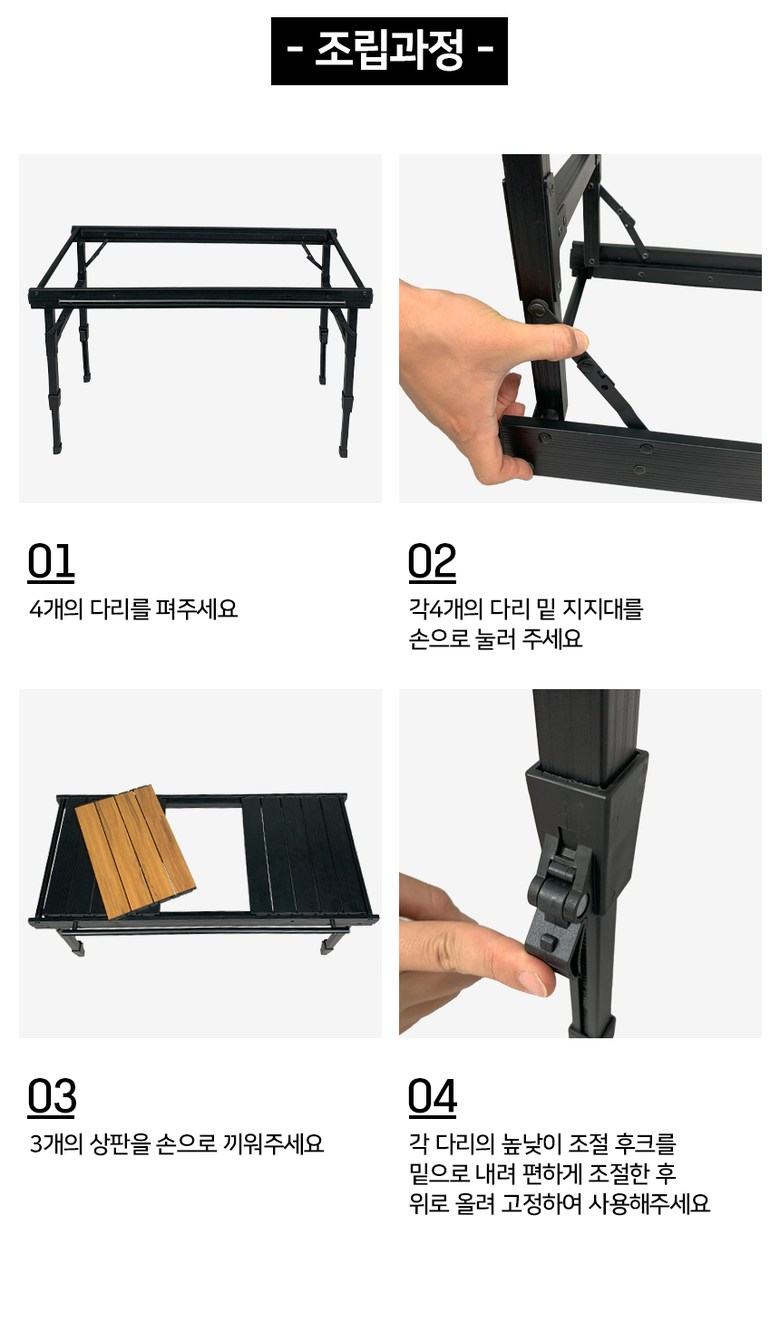 - 조립과정 -

01
4개의 다리를 펴주세요

02
각4개의 다리 밑 지지대를 손으로 눌러 주세요

03
3개의 상판을 손으로 끼워주세요

04
각 다리의 높낮이 조절 후크를 밑으로 내려 편하게 조절한 후 위로 올려 고정하여 사용해주세요